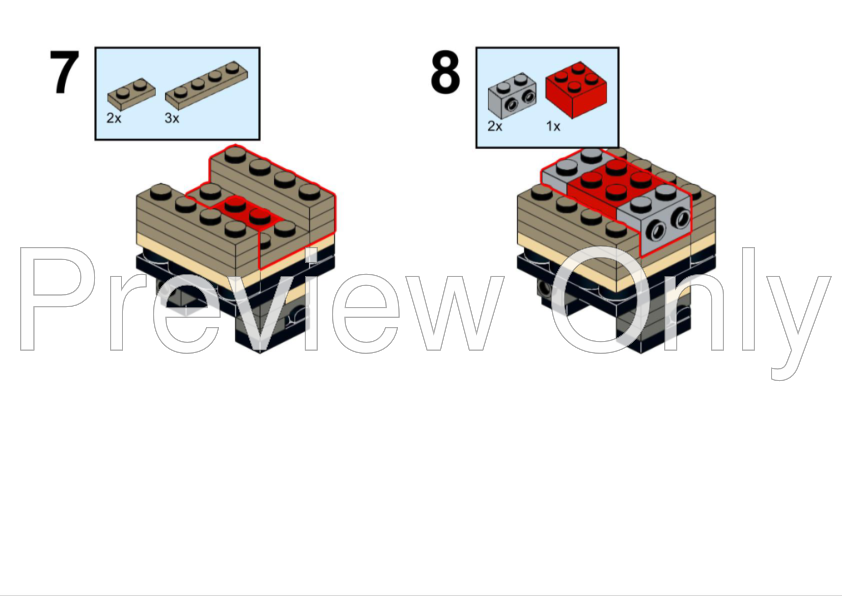 7

2x 3x

8

2x 1x

Preview Only