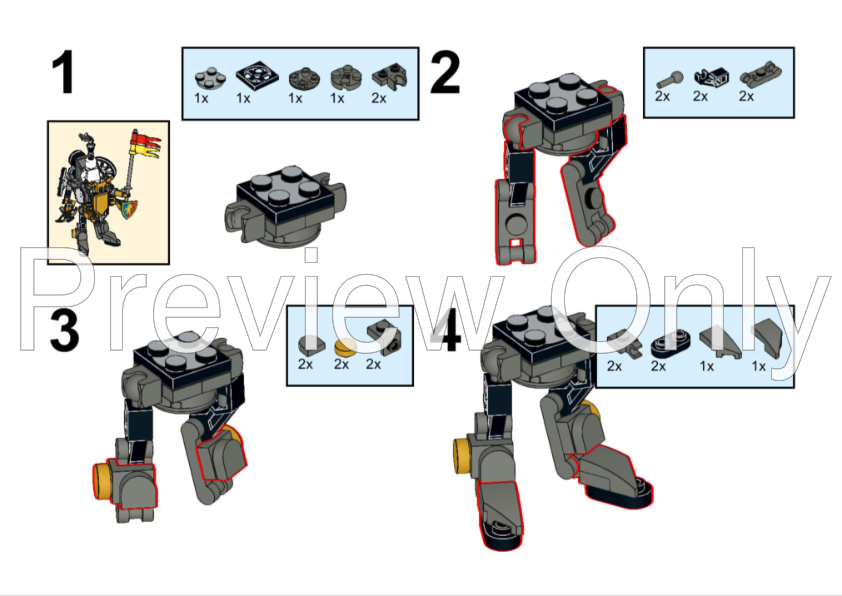 1

1x 1x 1x 1x 2x

2

2x 2x 2x

Preview Only

3

2x 2x 2x

4

2x 2x 1x 1x