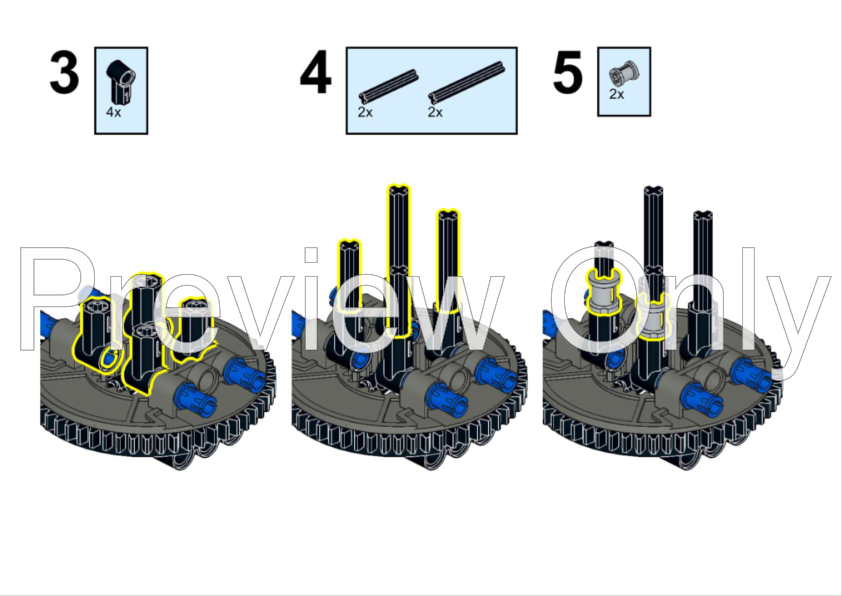 3
4x

4
2x
2x

5
2x

Preview Only