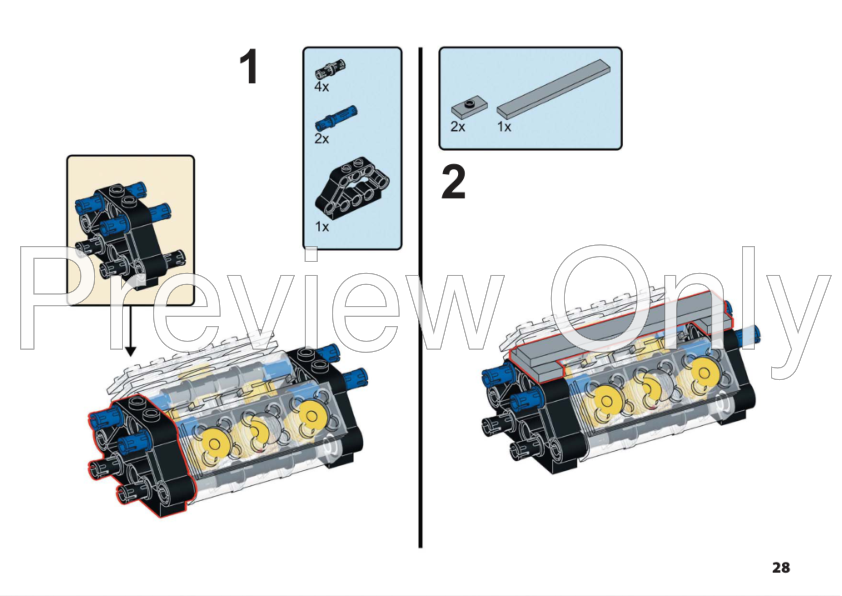 1

4x

2x

1x

2x 1x

2

Preview Only

28