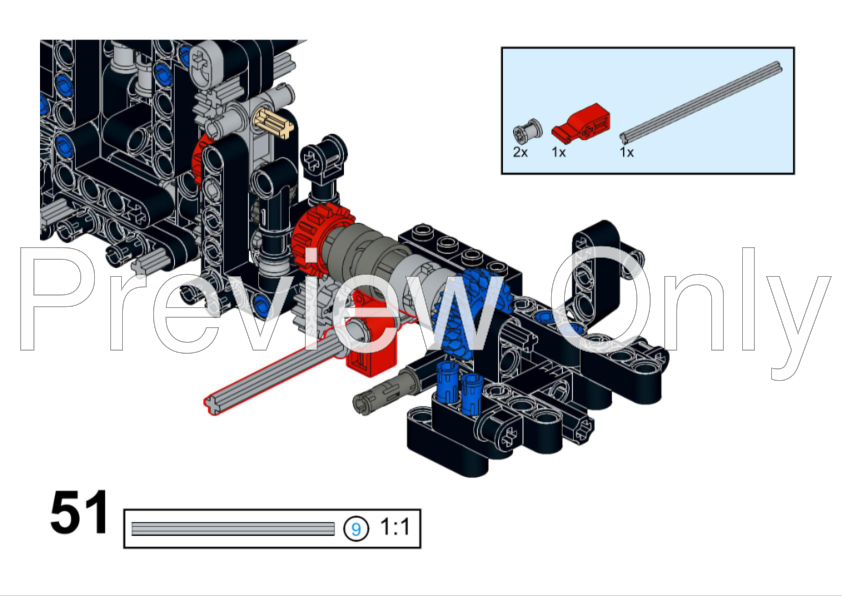 2x 1x 1x

Preview Only

51

9 1:1