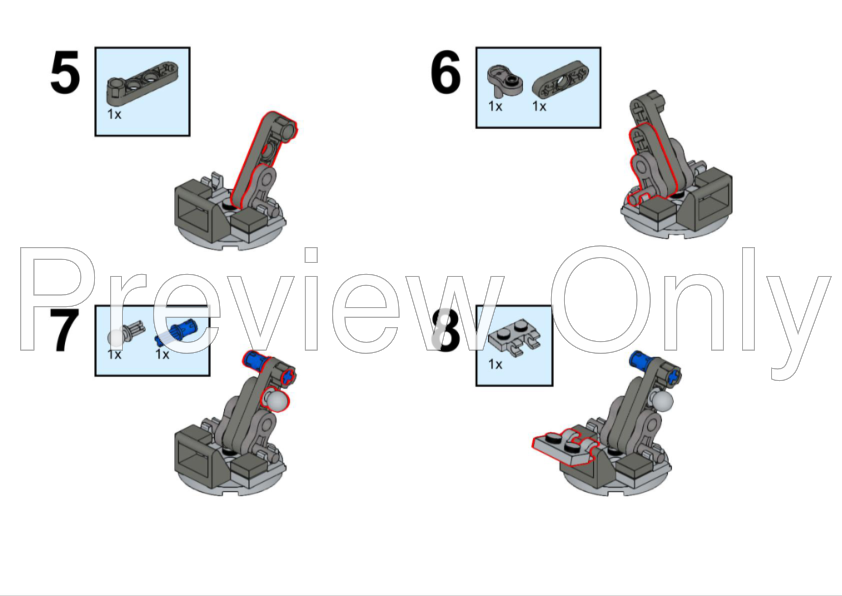 5
1x

6
1x 1x

Preview Only

7
1x 1x

8
1x