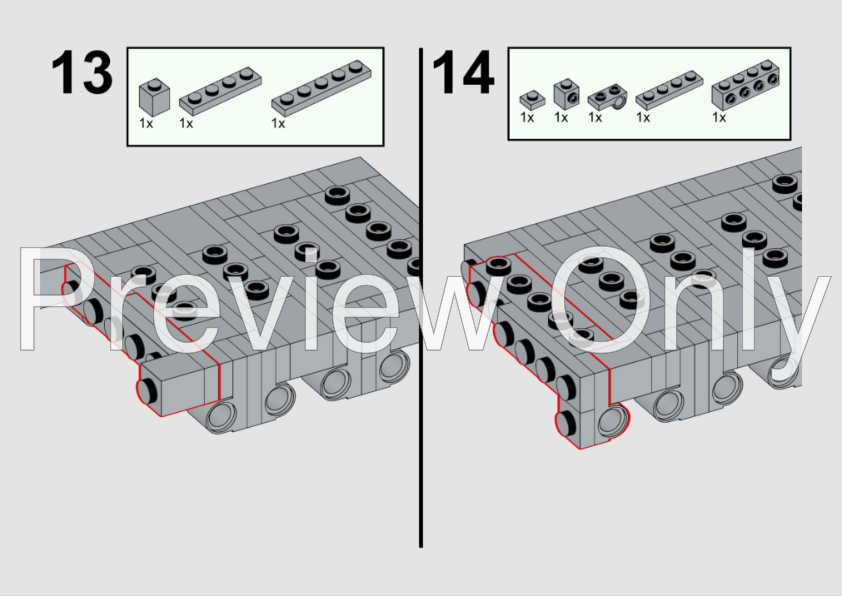 13

1x 1x 1x

14

1x 1x 1x 1x 1x

Preview Only