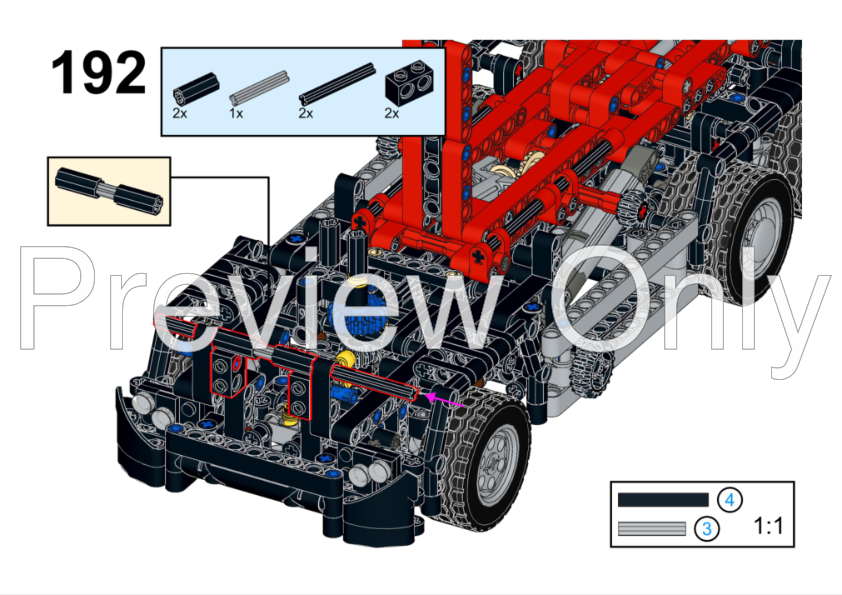 192

2x 1x 2x 2x

Preview Only

4
3
1:1