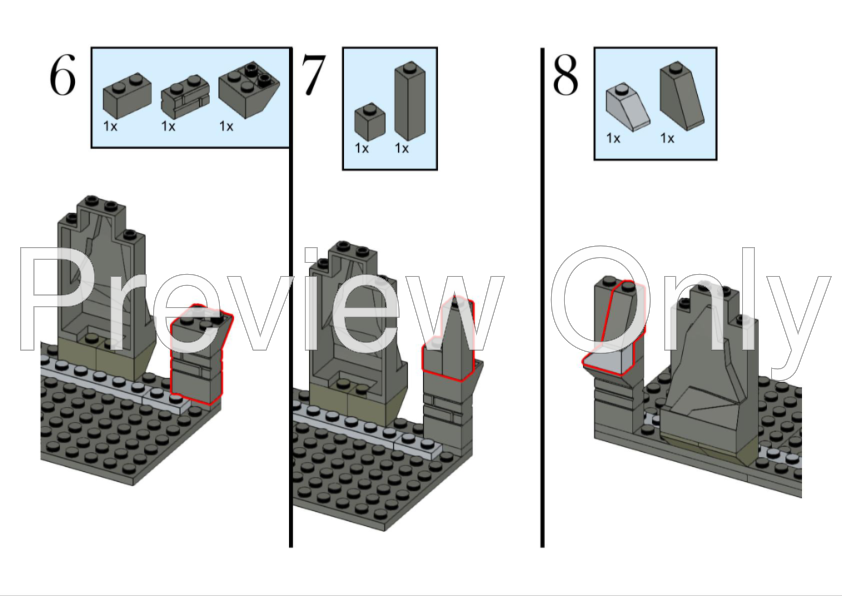 6

1x 1x 1x

7

1x 1x

8

1x 1x

Preview Only