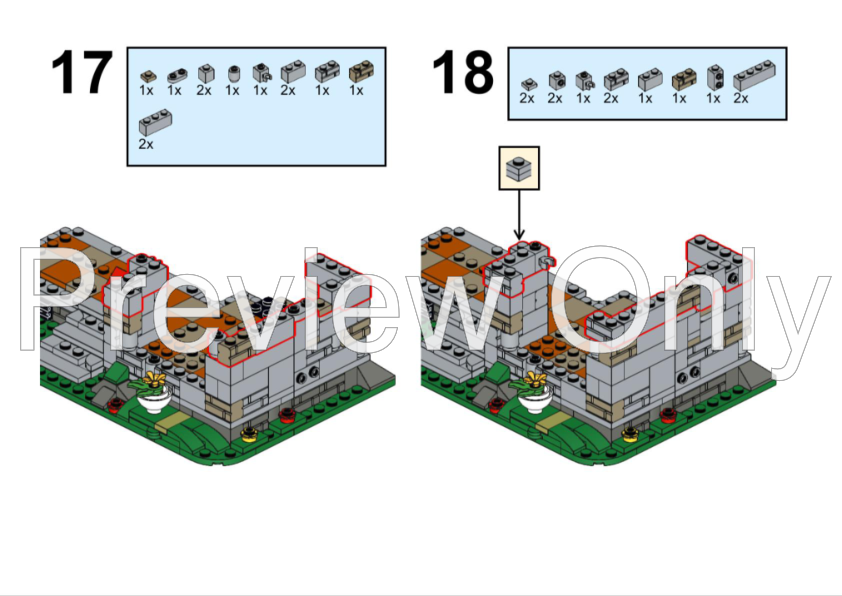 17

1x 1x 2x 1x 1x 2x 1x 1x
2x

18

2x 2x 1x 2x 1x 1x 1x 2x

Preview Only