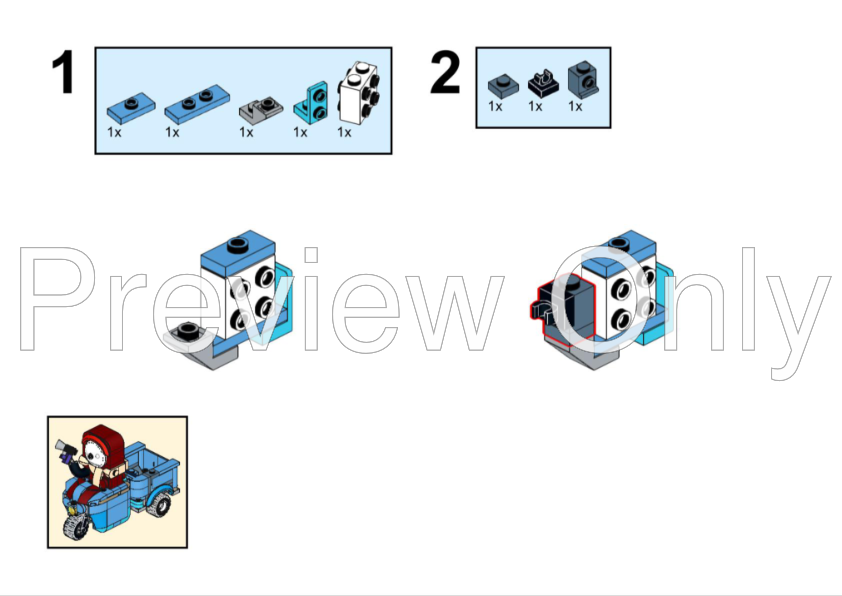 1

1x 1x 1x 1x 1x

2

1x 1x 1x

Preview Only