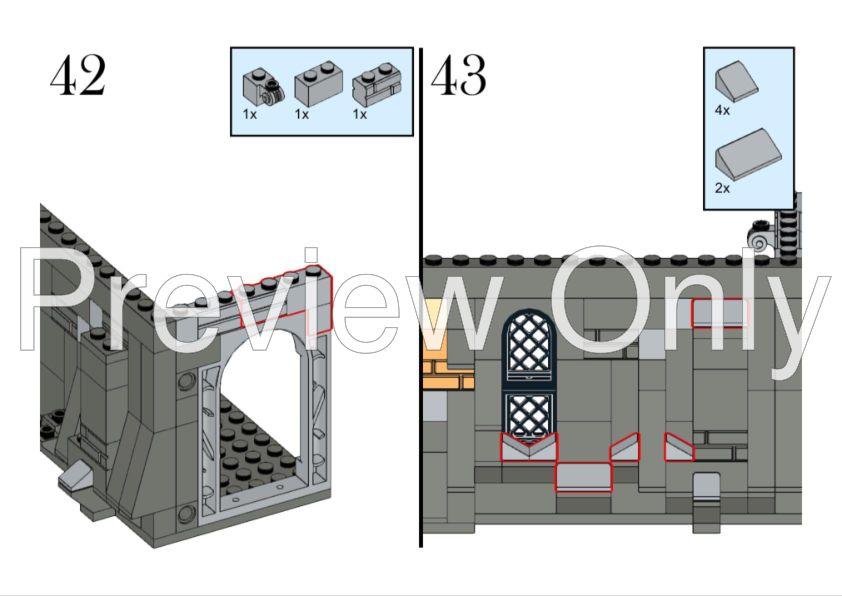 42

1x 1x 1x

43

4x

2x

Preview Only