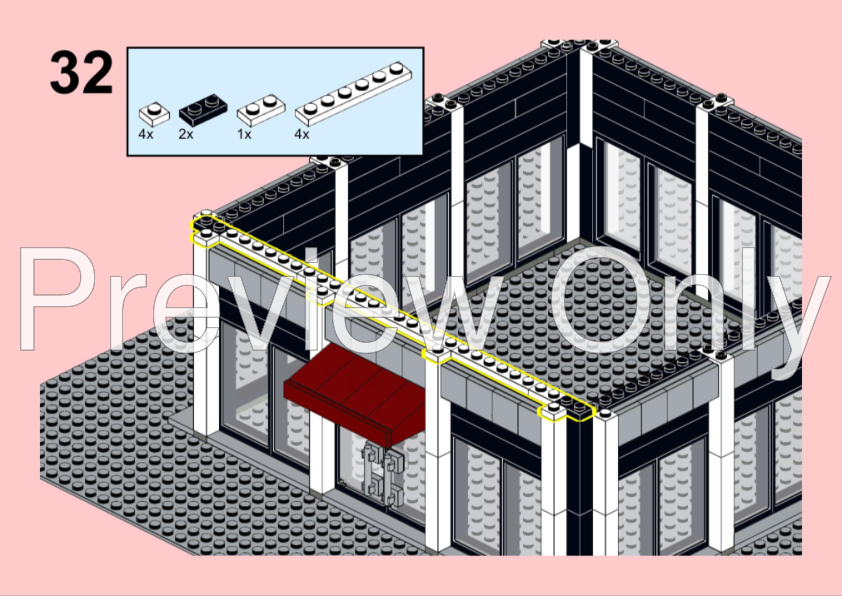 32

4x 2x 1x 4x

Preview Only