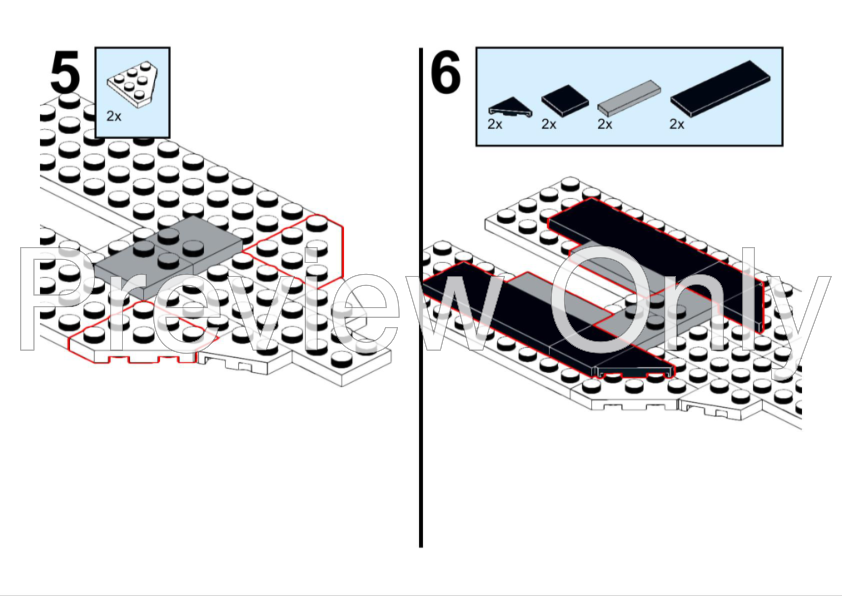 5

2x

6

2x 2x 2x 2x

Preview Only