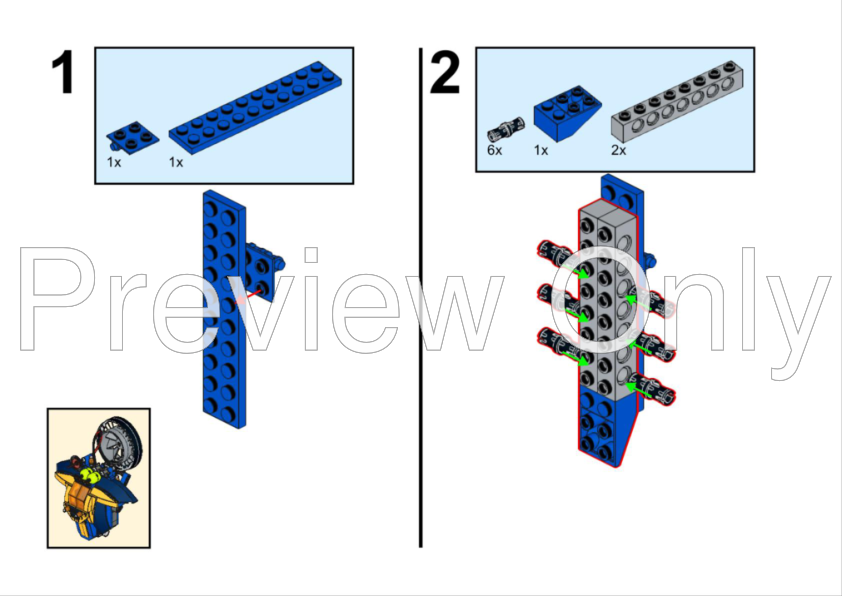 1

1x 1x

2

6x 1x 2x

Preview Only