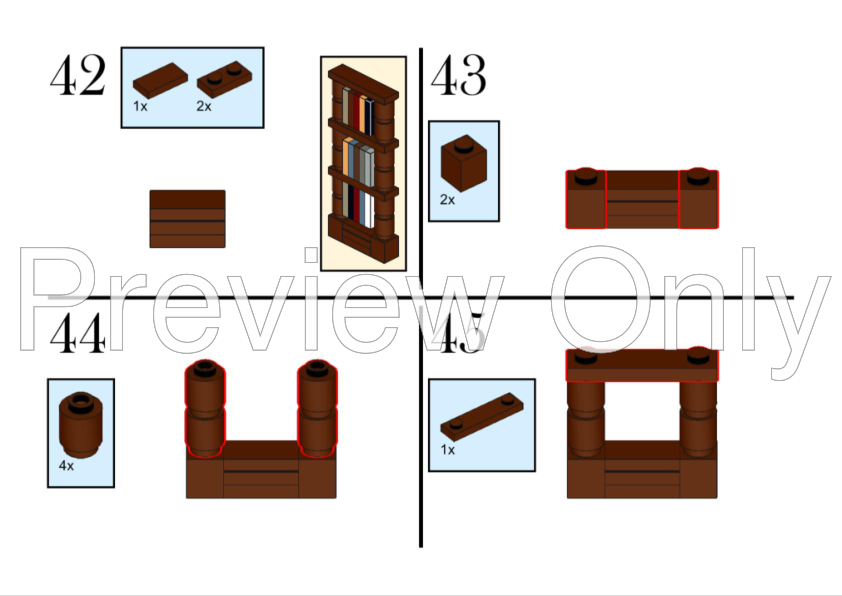 42

1x 2x

43

2x

Preview Only

44

4x

45

1x