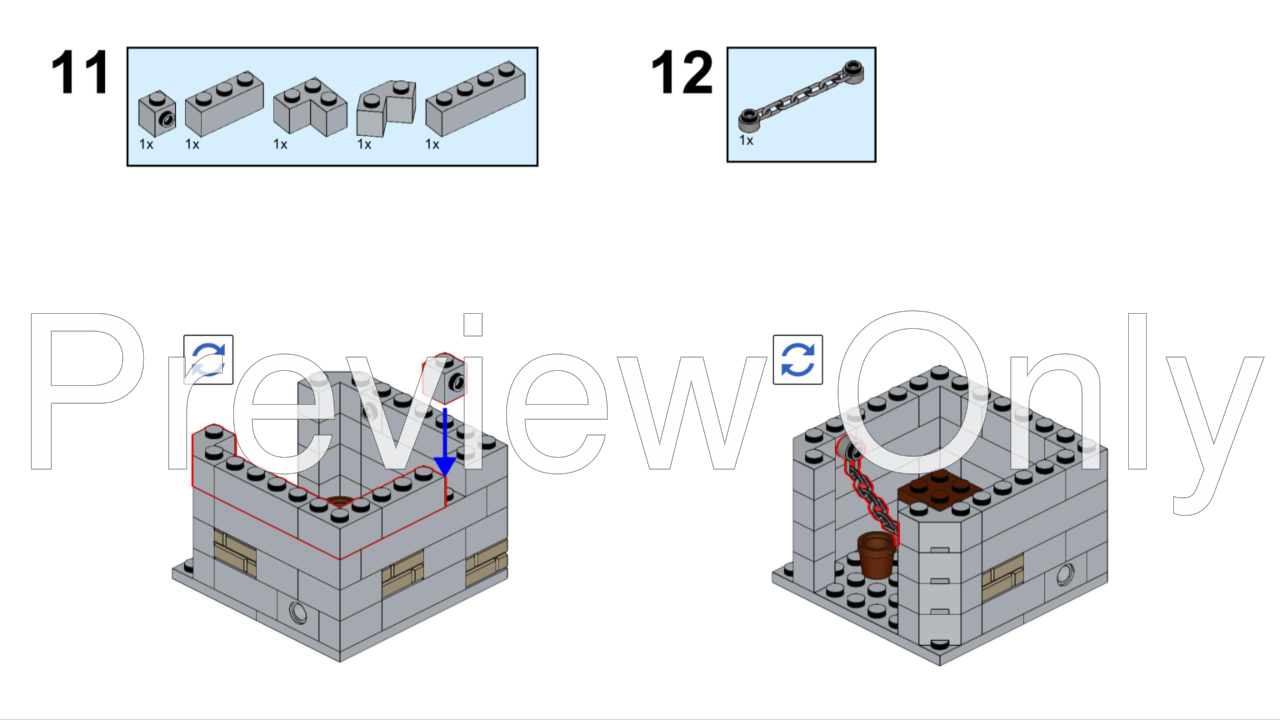 11

1x 1x 1x 1x 1x

12

1x

Preview Only