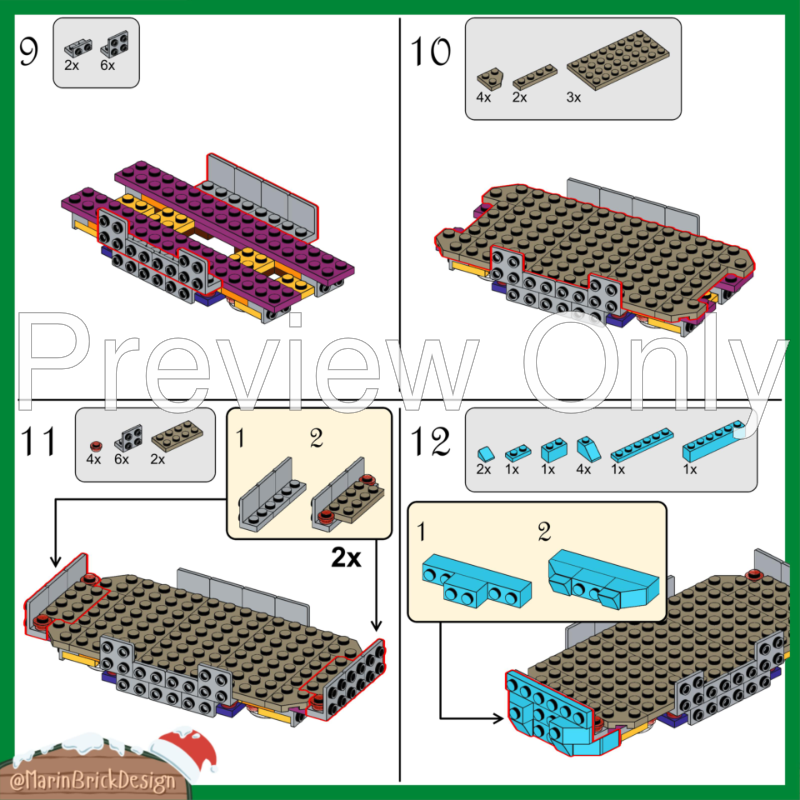 9

2x 6x

10

4x 2x 3x

Preview Only

11

4x 6x 2x

1 2

2x

12

2x 1x 1x 4x 1x 1x

1 2

@MarinBrickDesign