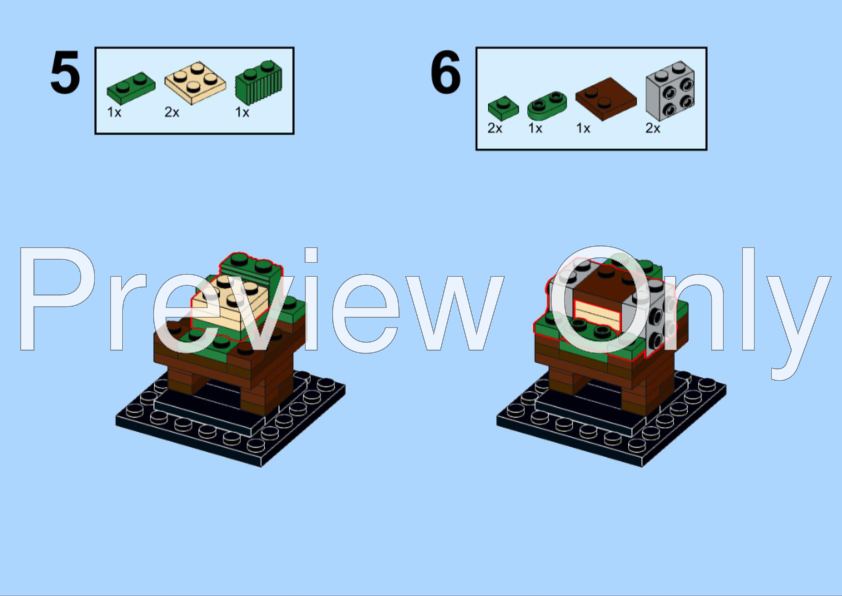 5

1x 2x 1x

6

2x 1x 1x 2x

Preview Only