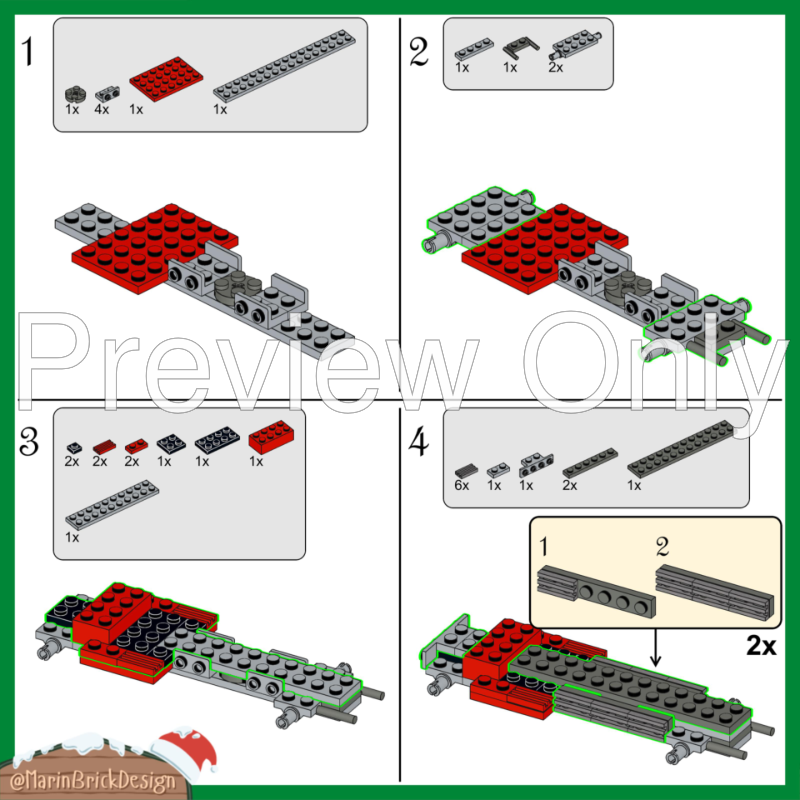 1

1x 4x 1x 1x

2

1x 1x 2x

Preview Only

3

2x 2x 2x 1x 1x 1x

1x

4

6x 1x 1x 2x 1x

1 2

2x

@MarinBrickDesign