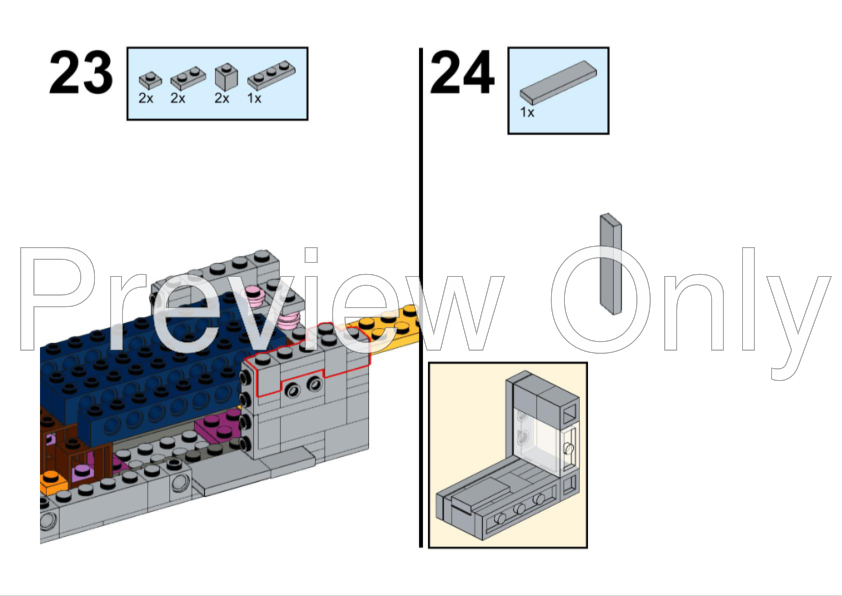 23

2x 2x 2x 1x

24

1x

Preview Only