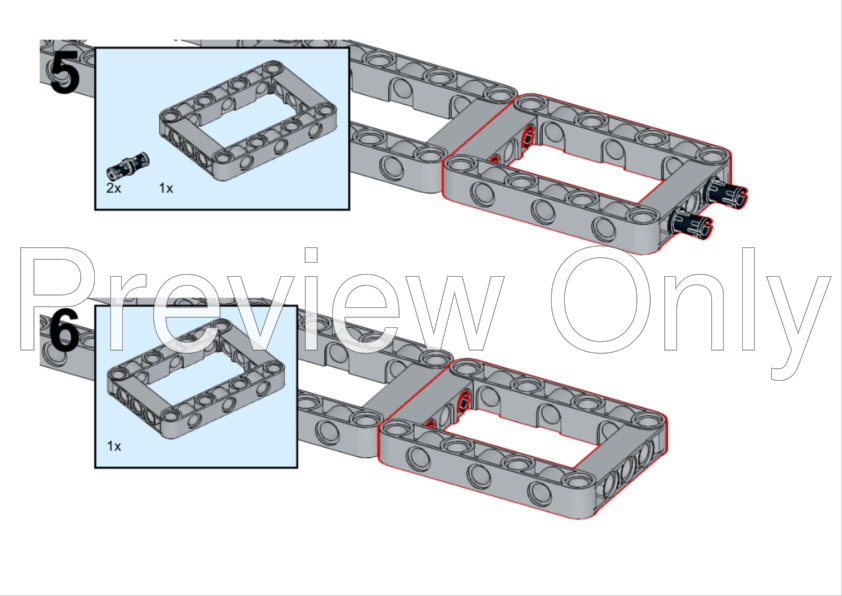 5

2x 1x

Preview Only

6

1x