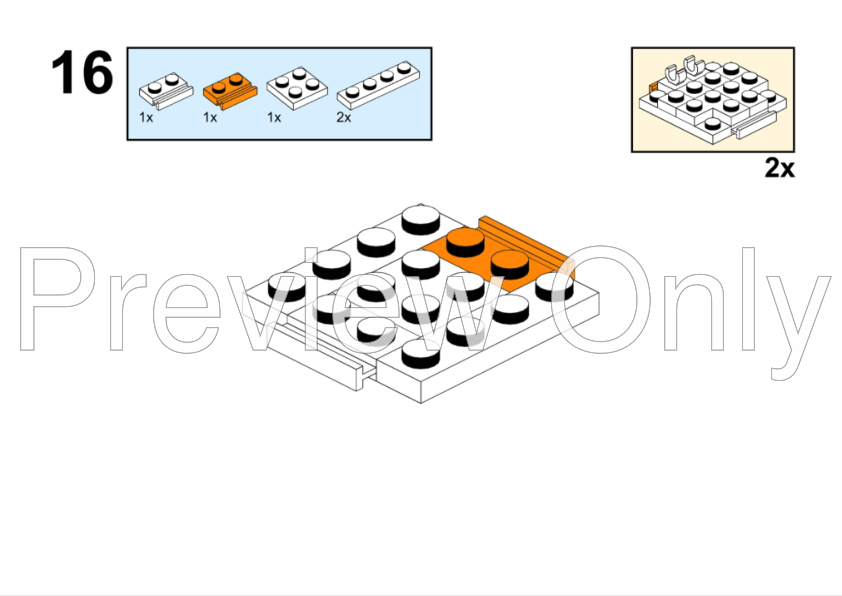 16

1x 1x 1x 2x

2x

Preview Only