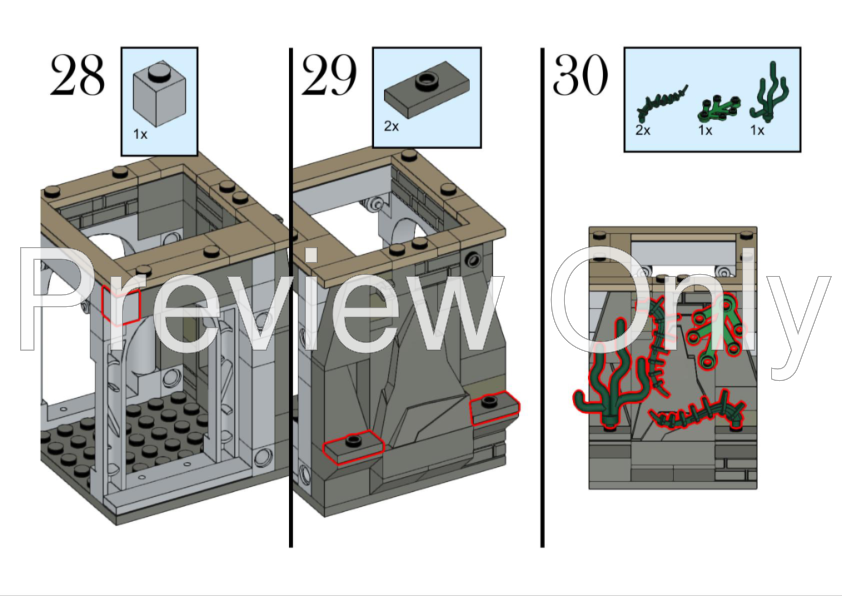 28

1x

29

2x

30

2x 1x 1x

Preview Only