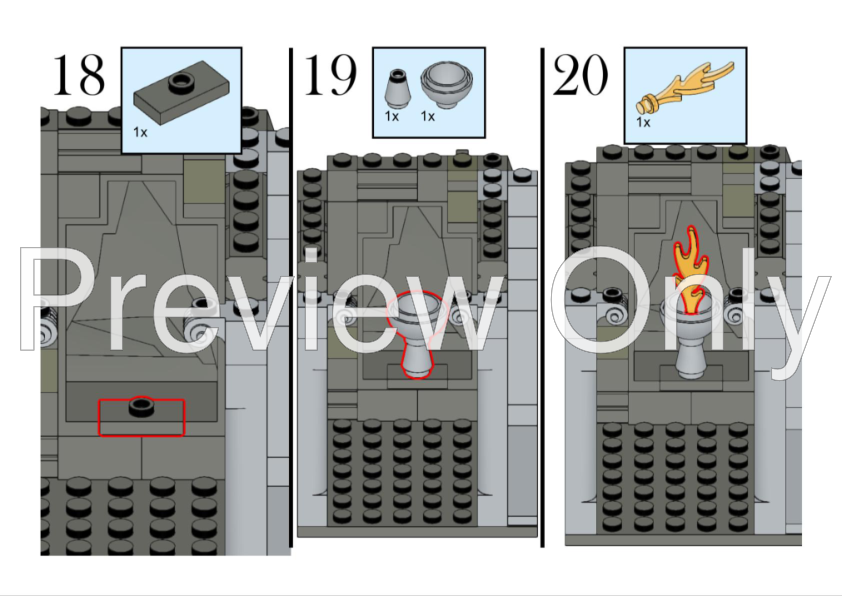 18

1x

19

1x 1x

20

1x

Preview Only