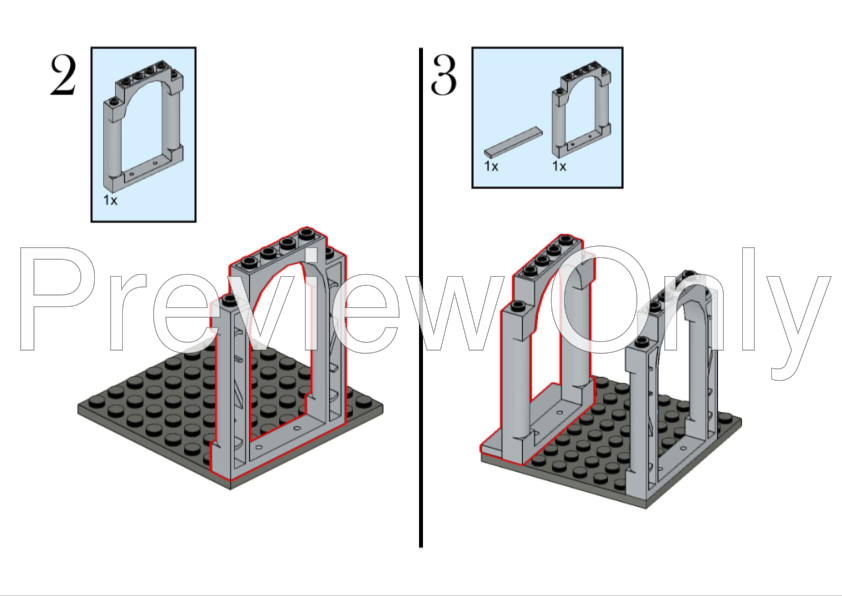 2

1x

3

1x

1x

Preview Only