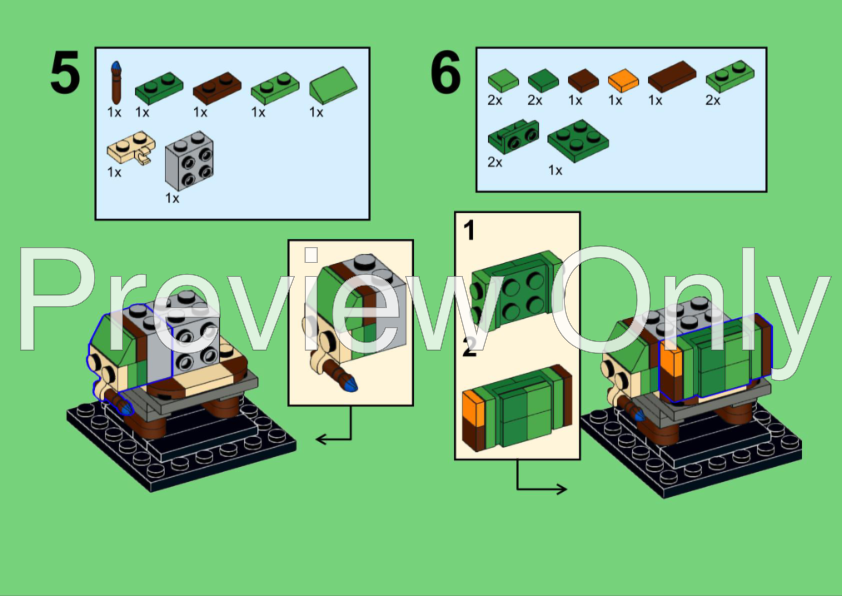 5

1x 1x 1x 1x 1x

1x

1x

6

2x 2x 1x 1x 1x 2x

2x

1x

1

2

Preview Only