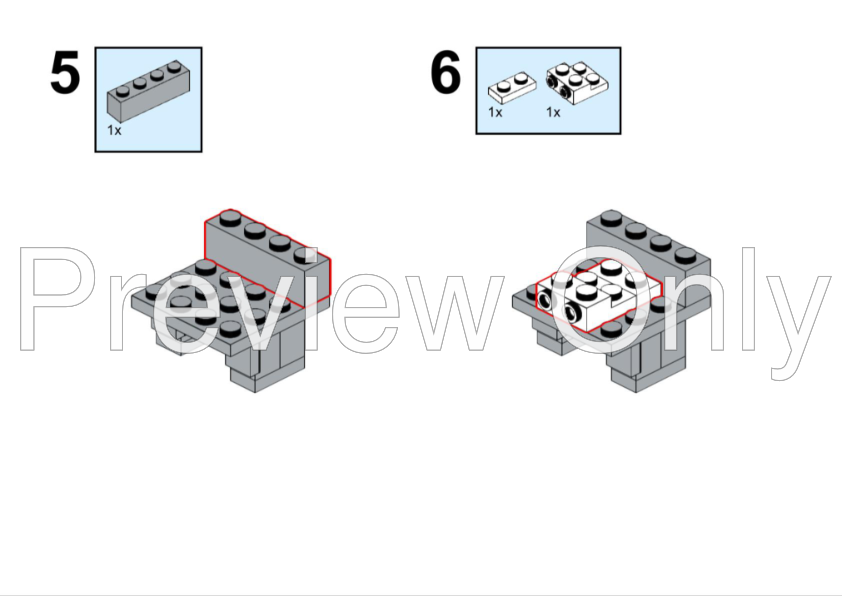 5

1x

6

1x 1x

Preview Only