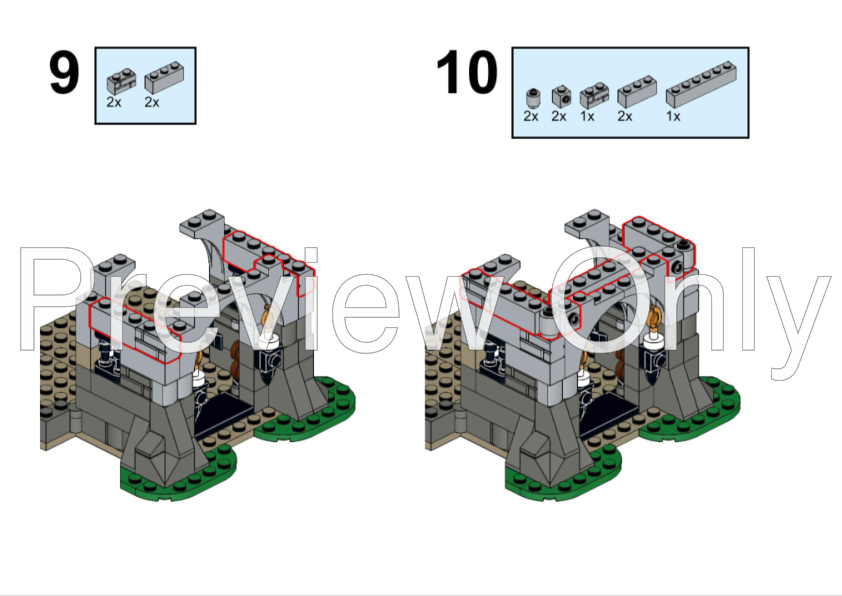 9

2x 2x

10

2x 2x 1x 2x 1x

Preview Only