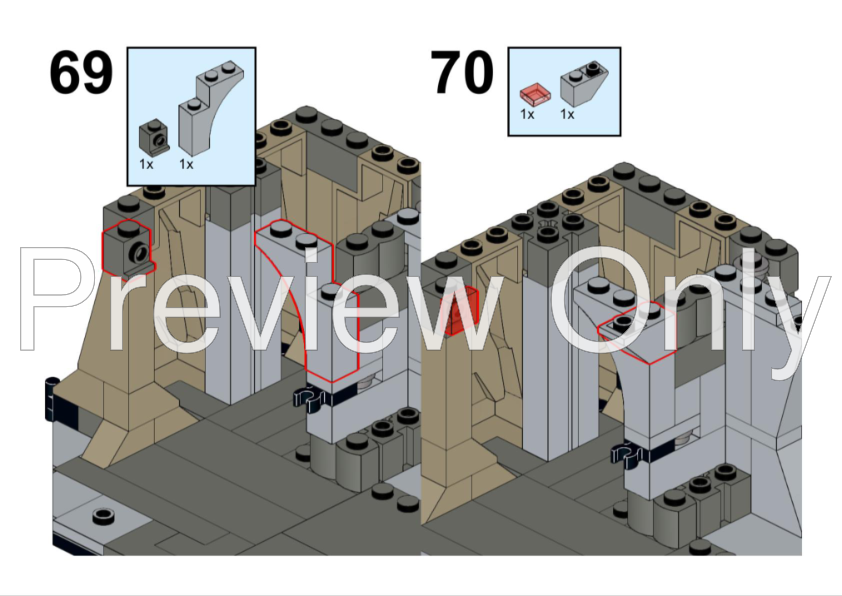 69

1x 1x

70

1x 1x

Preview Only