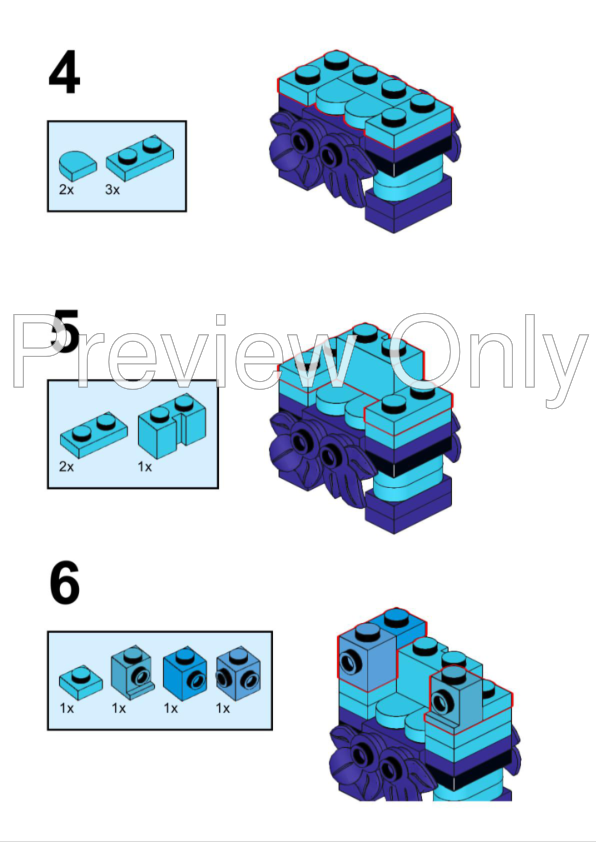 4

2x 3x

5

Preview Only

2x 1x

6

1x 1x 1x 1x