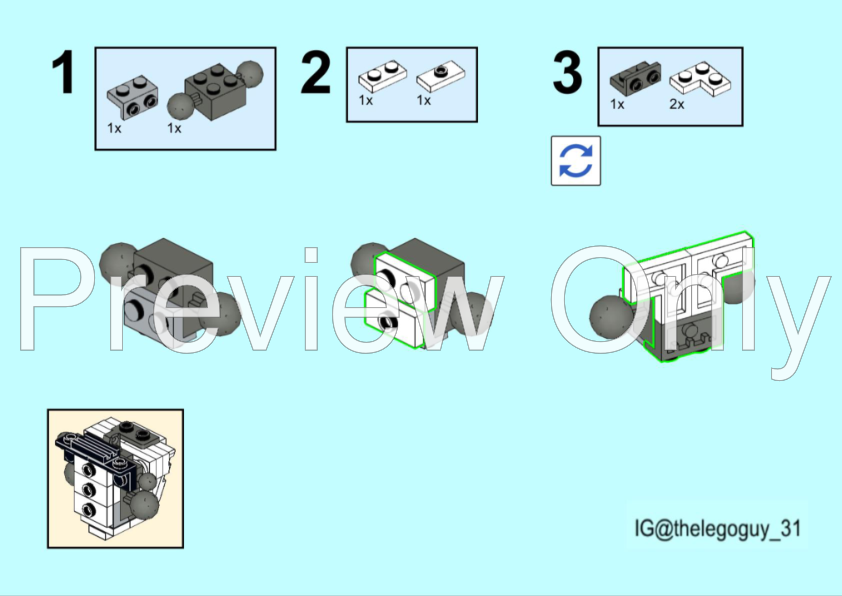 1
1x 1x

2
1x 1x

3
1x 2x

Preview Only

IG@thelegoguy_31