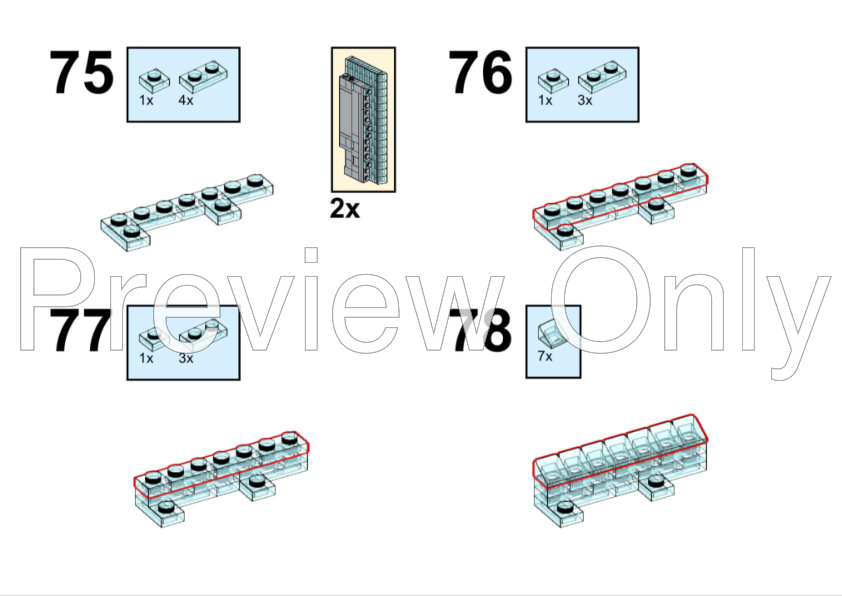 75

1x 4x

2x

76

1x 3x

Preview Only

77

1x 3x

78

7x