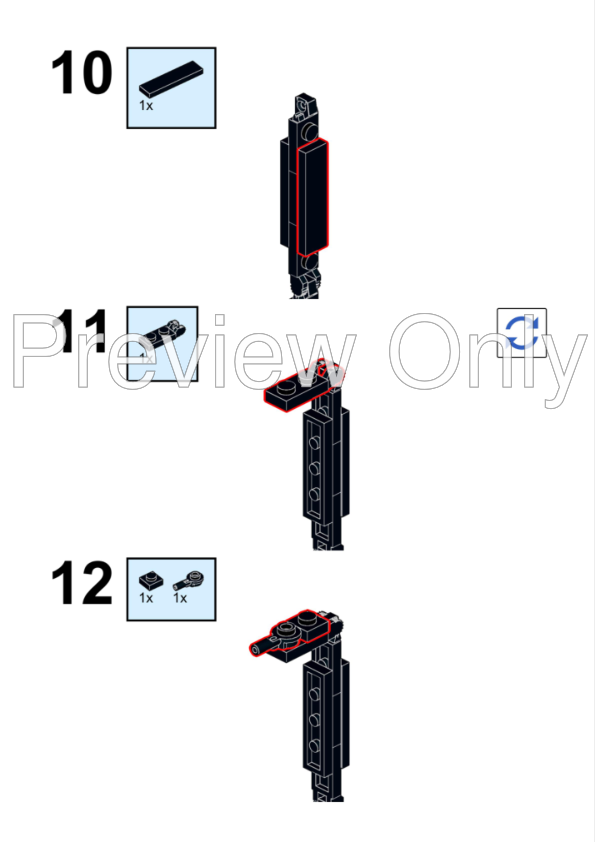 10

1x

11

Preview Only

12

1x 1x