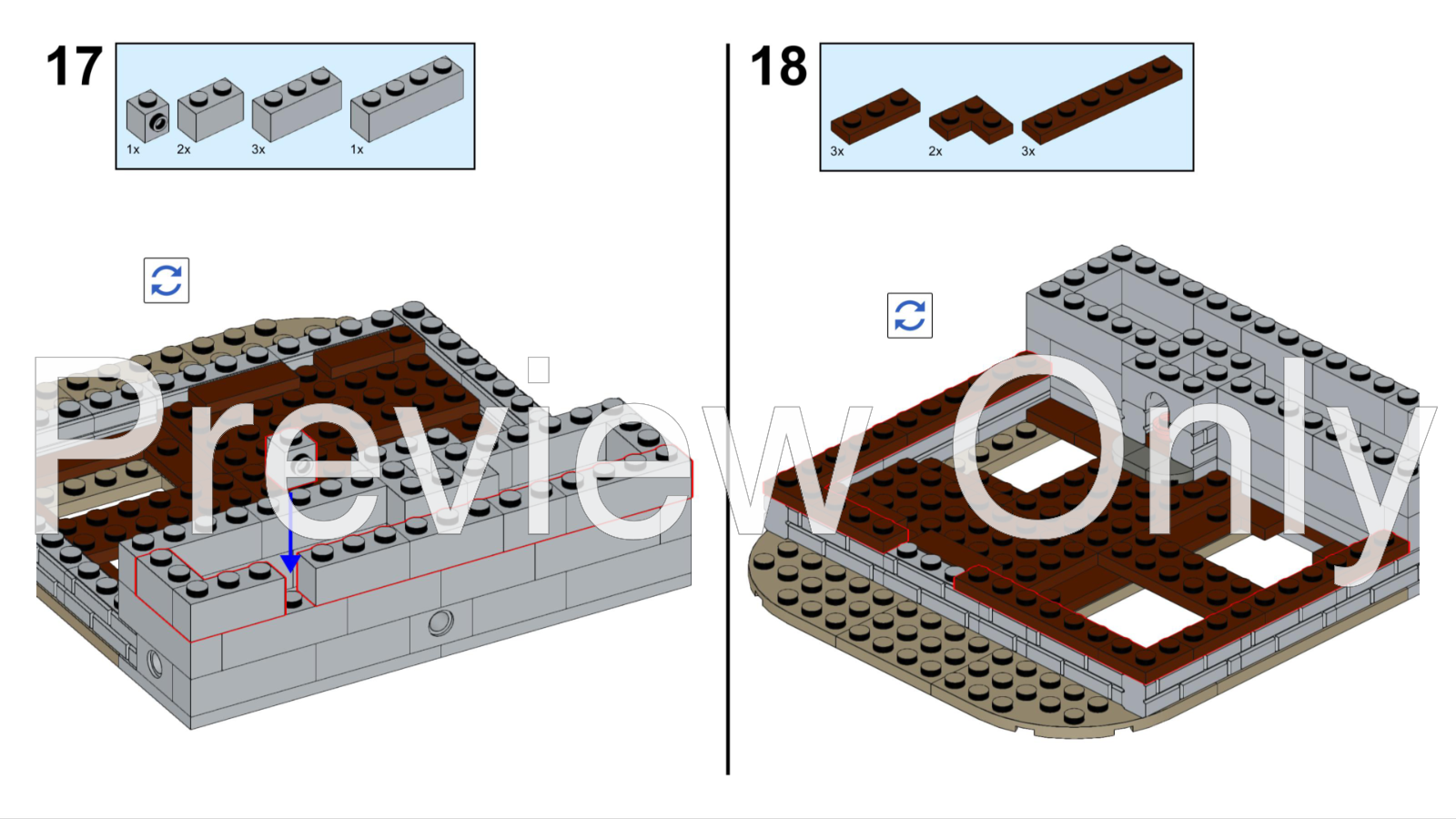 17

1x 2x 3x 1x

18

3x 2x 3x

Preview Only