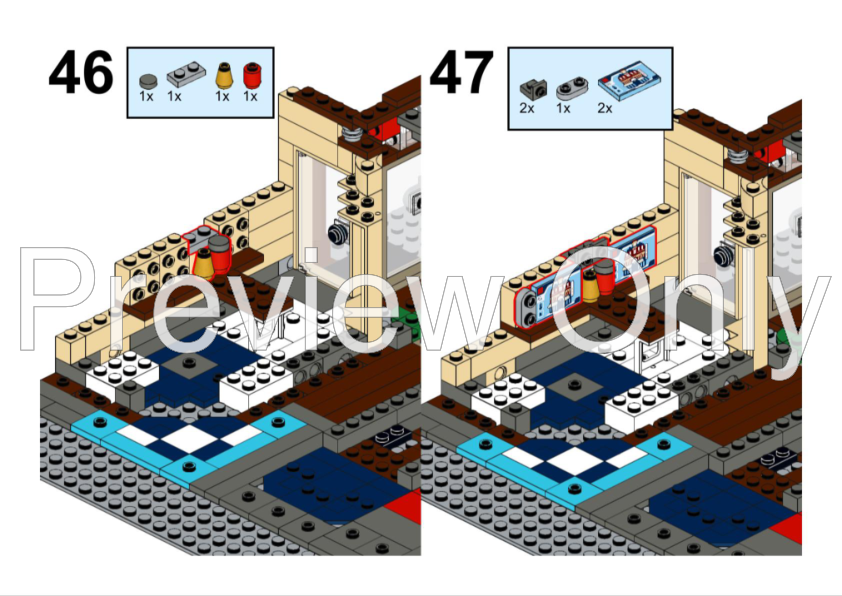 46

1x 1x 1x 1x

47

2x 1x 2x

Preview Only