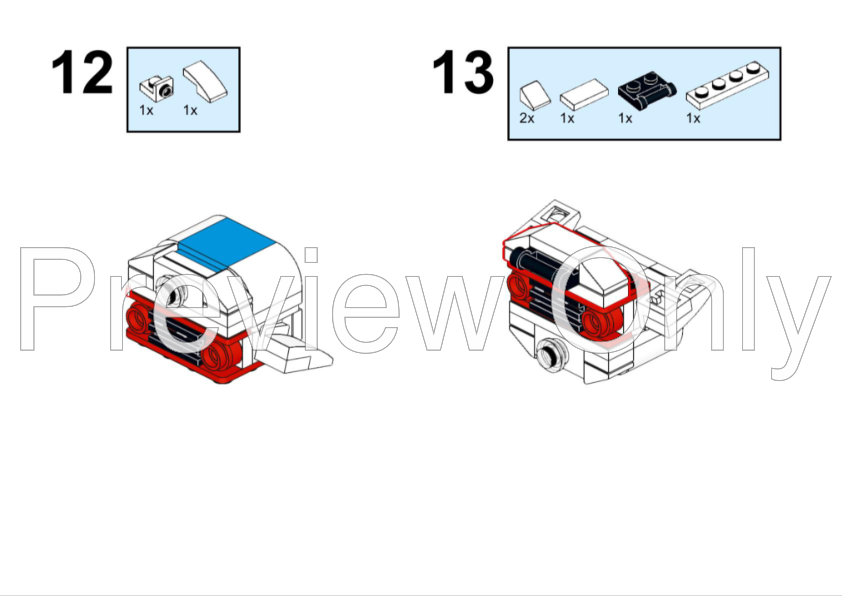 12

1x 1x

13

2x 1x 1x 1x

Preview Only