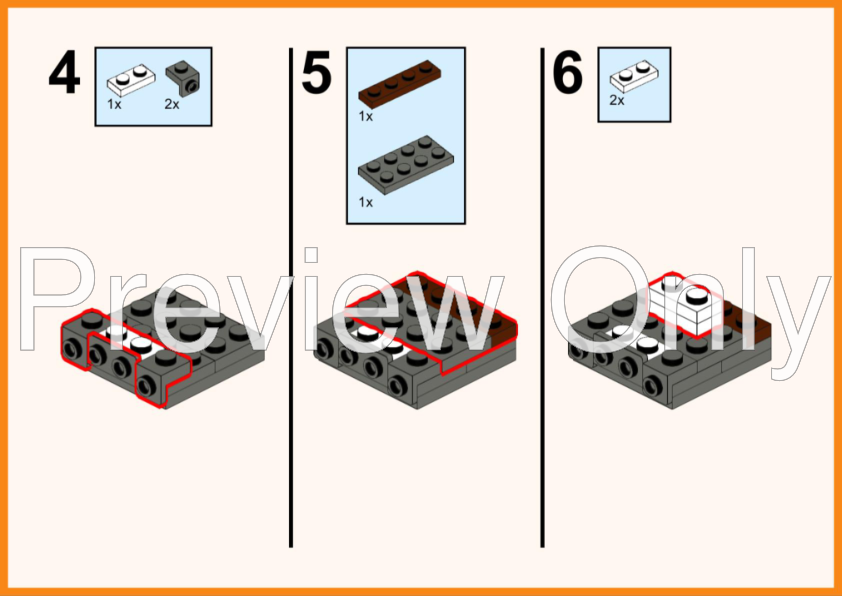 4
1x 2x

5
1x
1x

6
2x

Preview Only