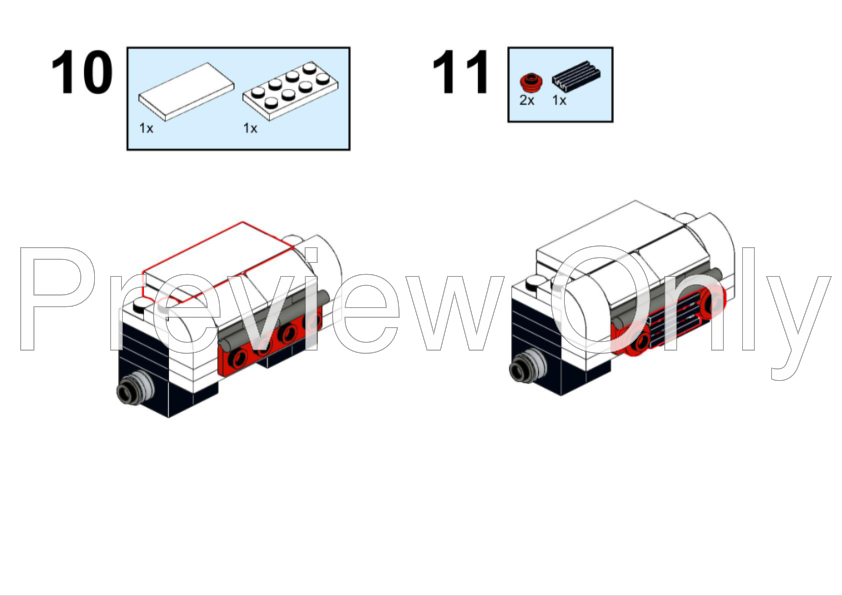 10

1x

1x

11

2x

1x

Preview Only