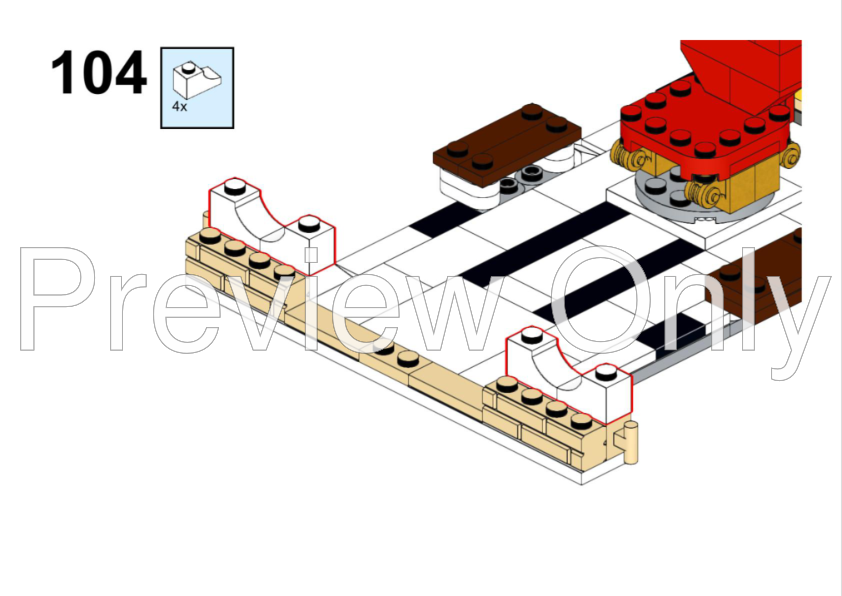 104

4x

Preview Only