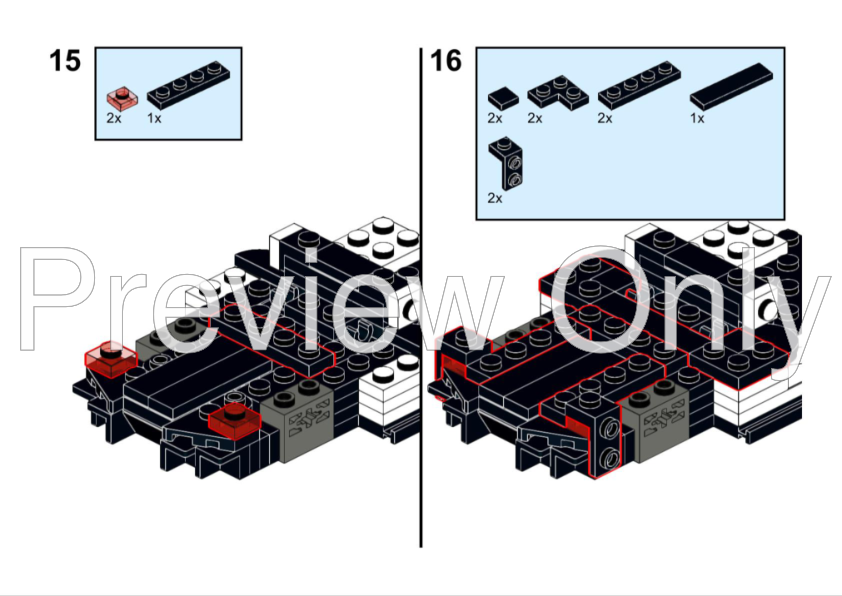 15

2x 1x

16

2x 2x 2x 1x

2x

Preview Only