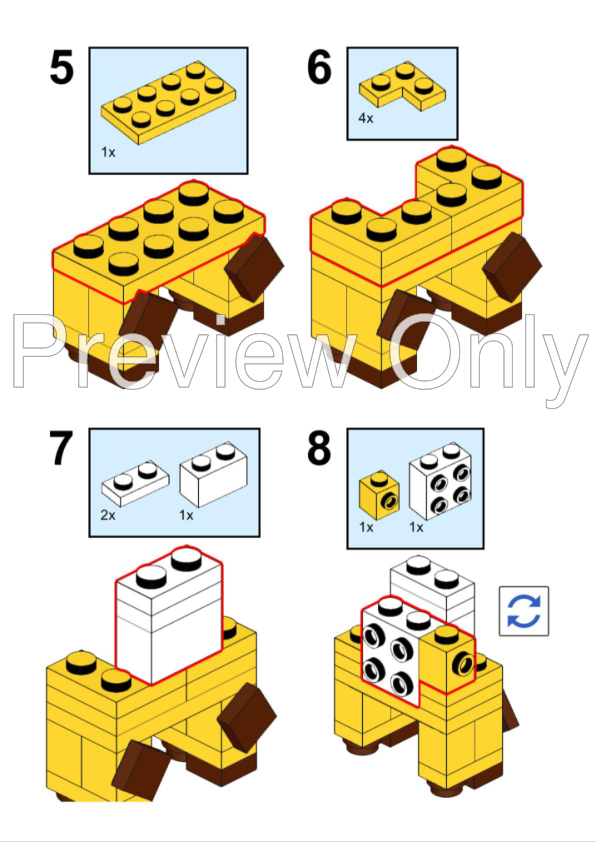 5

1x

6

4x

Preview Only

7

2x 1x

8

1x 1x