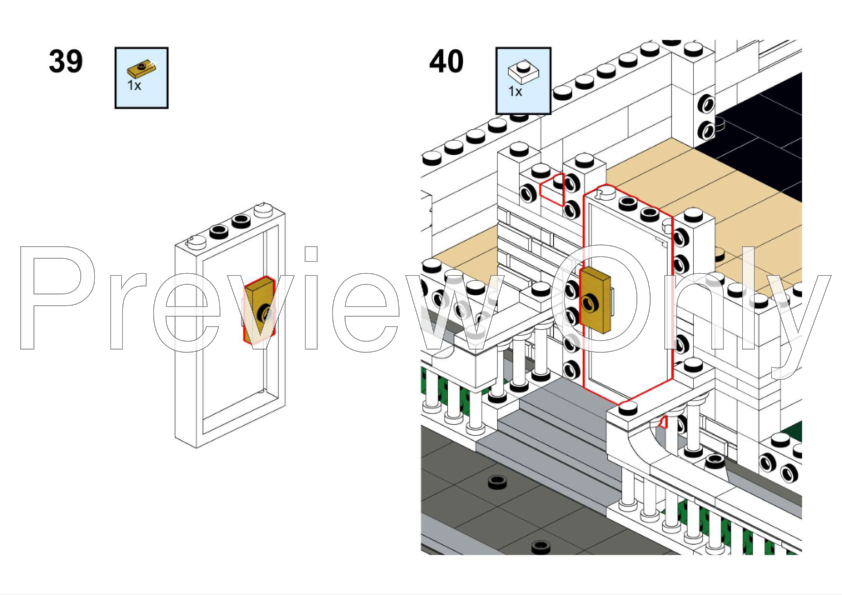 39
1x

40
1x

Preview Only