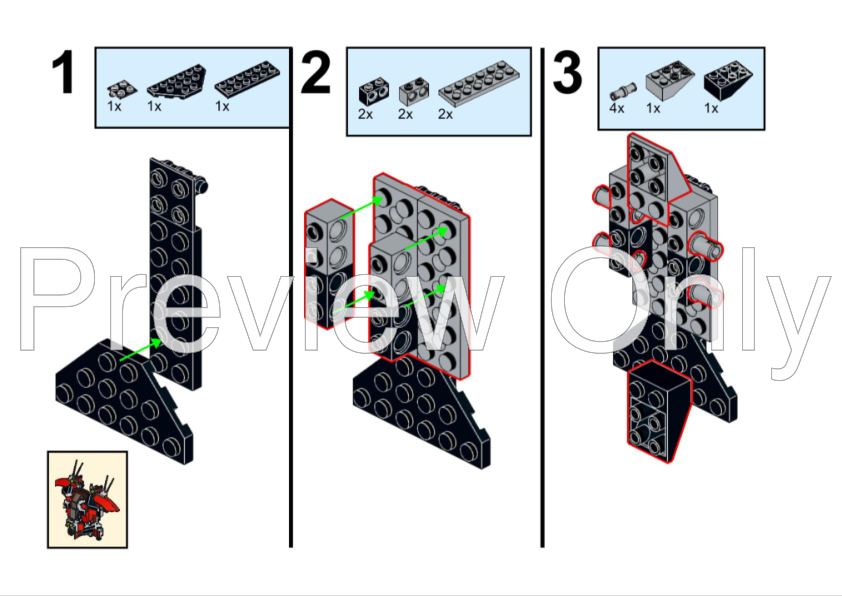 1

1x 1x 1x

2

2x 2x 2x

3

4x 1x 1x

Preview Only