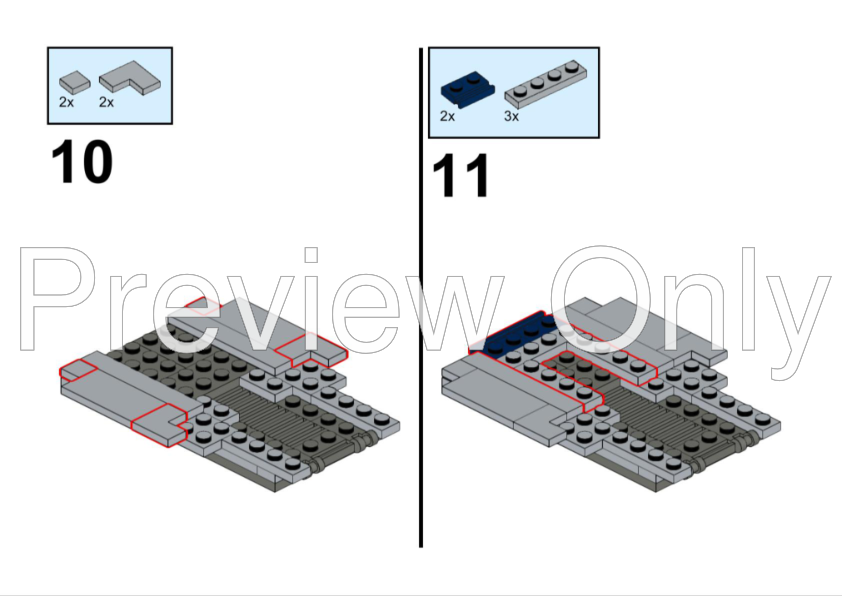 2x 2x

10

2x 3x

11

Preview Only