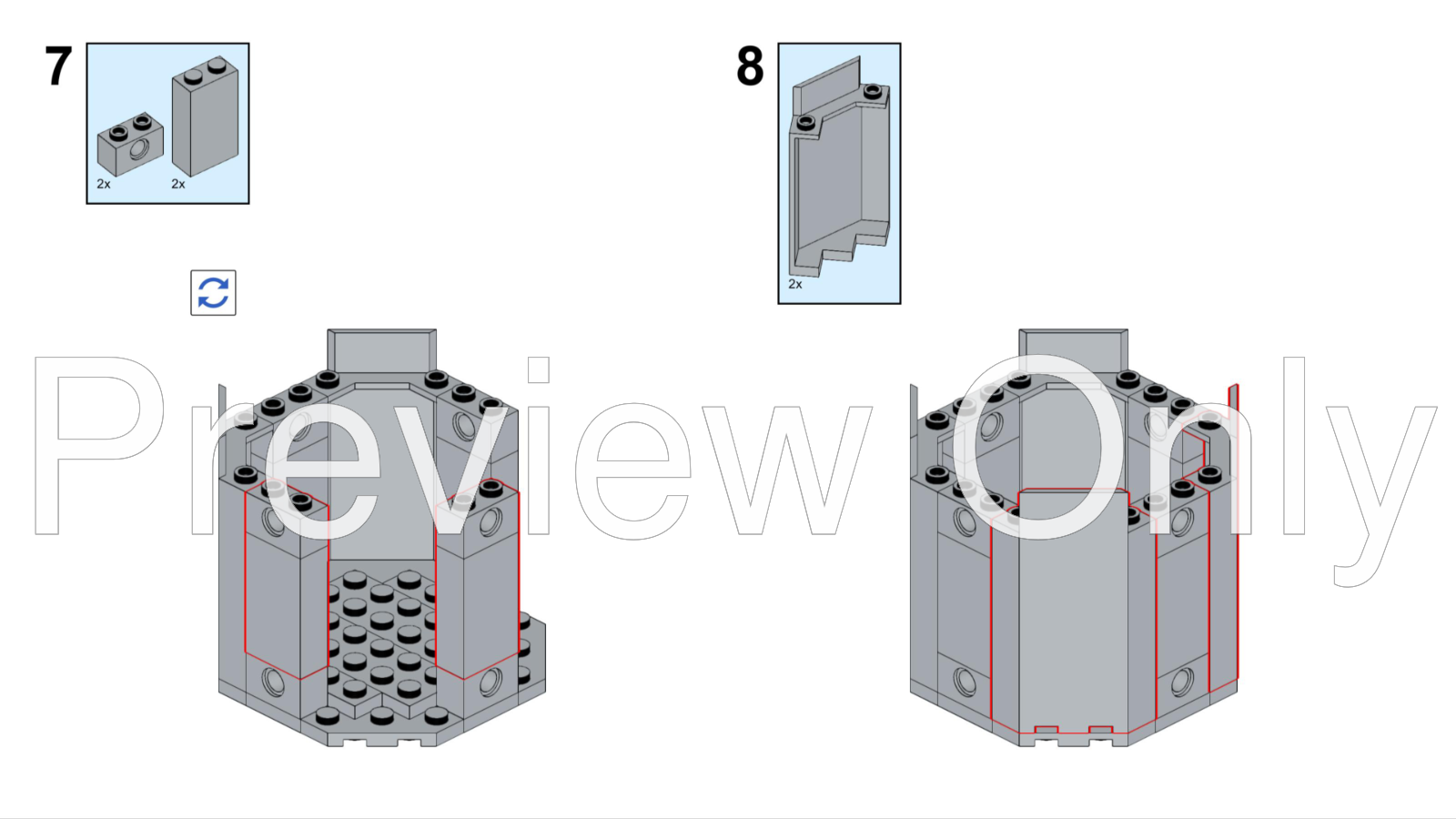 7

2x 2x

8

2x

Preview Only