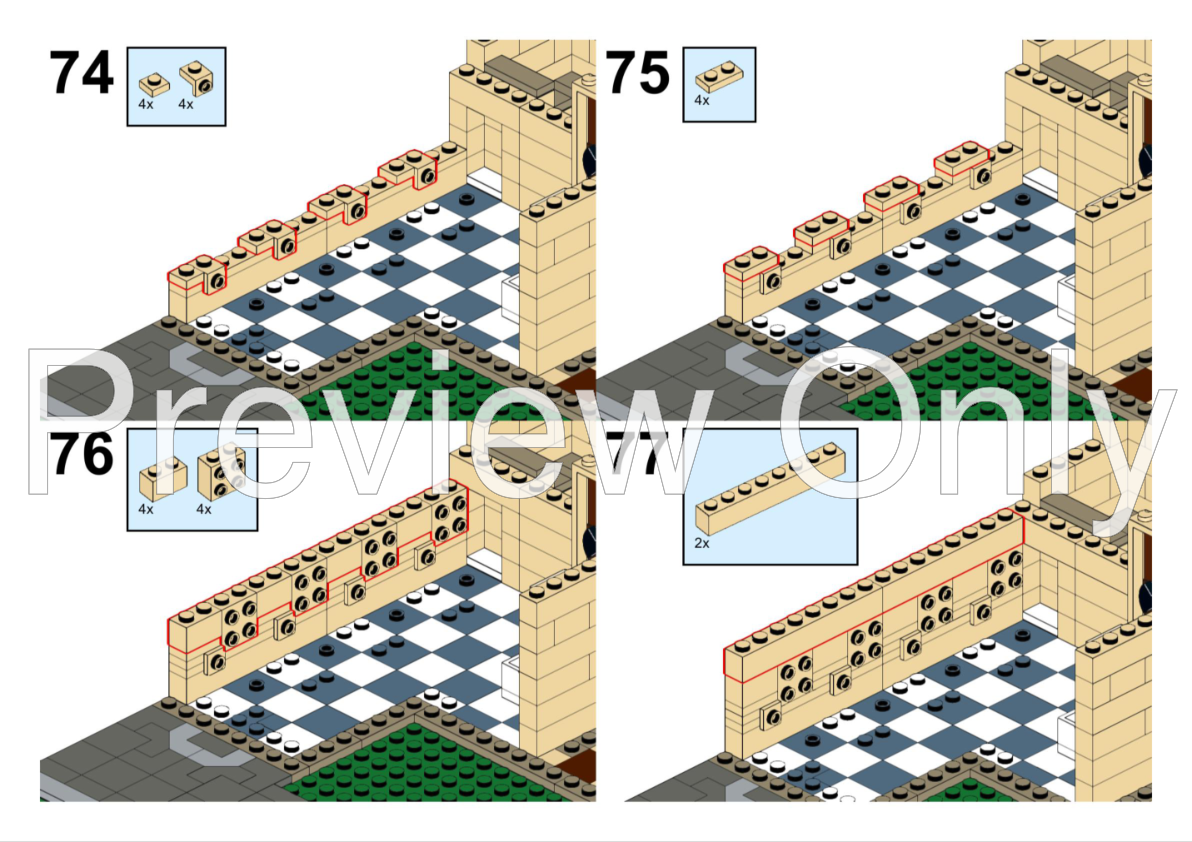 74
4x 4x

75
4x

76
4x 4x

77
2x

Preview Only