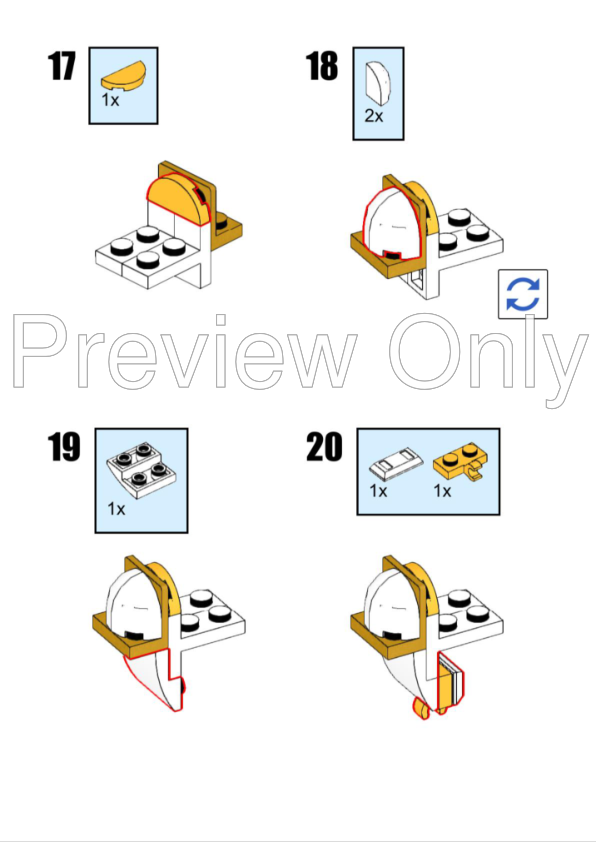 17
1x

18
2x

Preview Only

19
1x

20
1x 1x