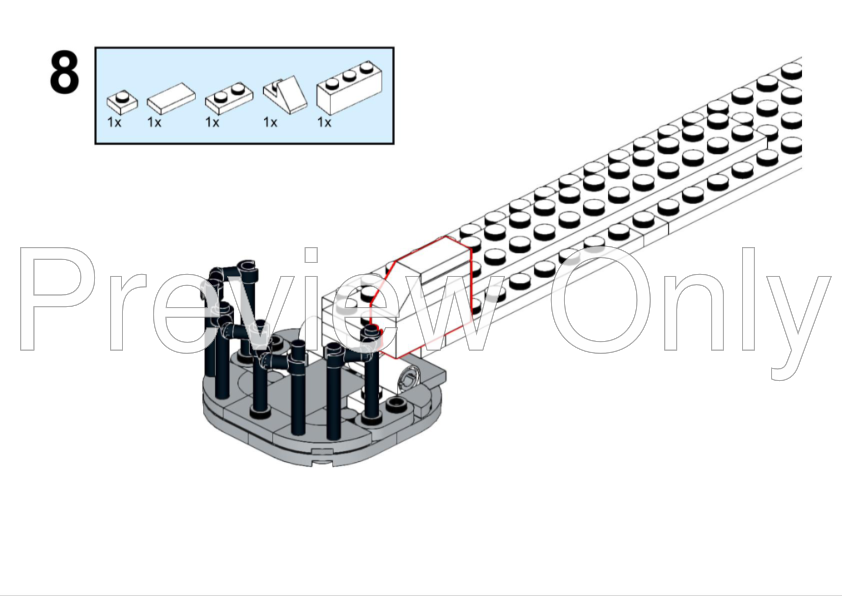 8

1x 1x 1x 1x 1x

Preview Only