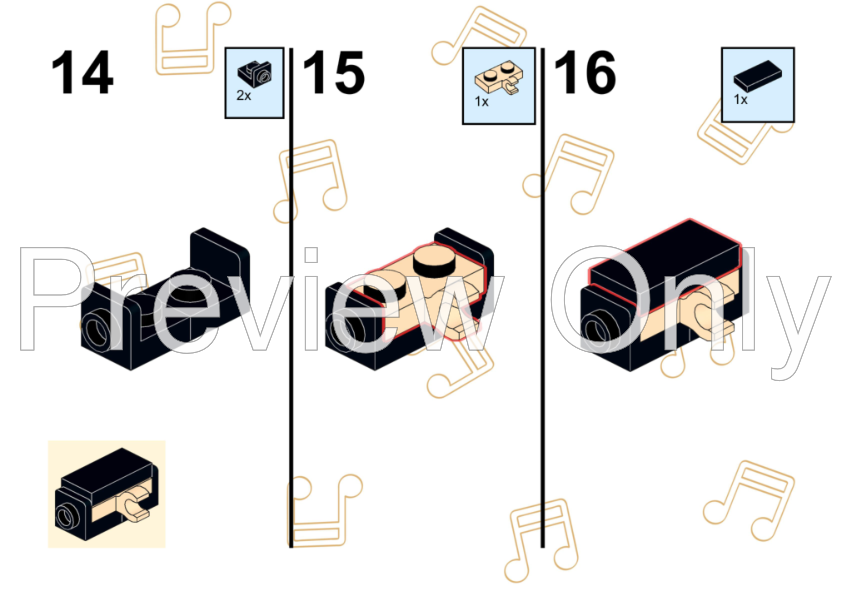 14

2x

15

1x

16

1x

Preview Only